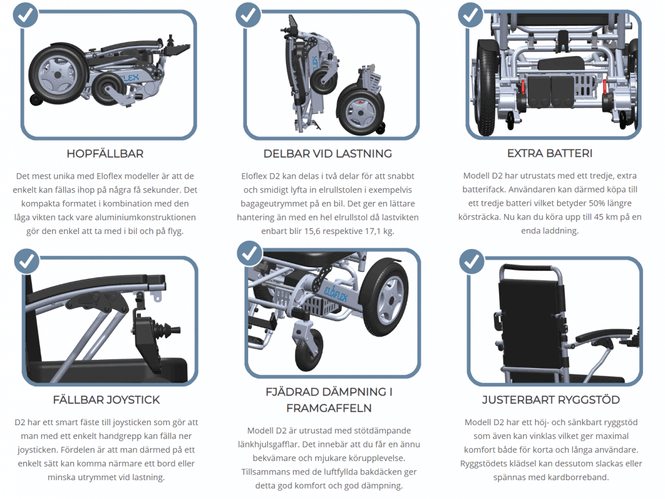 HOPFÄLLBAR

Det mest unika med Eloflex modeller är att de enkelt kan fällas ihop på några få sekunder. Det kompakta formatet i kombination med den låga vikten tack vare aluminiumkonstruktionen gör den enkel att ta med i bil och på flyg.

DELBAR VID LASTNING

Eloflex D2 kan delas i två delar för att snabbt och smidigt lyfta in elrullstolen i exempelvis bagageutrymmet på en bil. Det ger en lättare hantering än med en hel elrullstol då lastvikten enbart blir 15,6 respektive 17,1 kg.

EXTRA BATTERI

Modell D2 har utrustats med ett tredje, extra batterifack. Användaren kan därmed köpa till ett tredje batteri vilket betyder 50% längre körsträcka. Nu kan du köra upp till 45 km på en enda laddning.

FÄLLBAR JOYSTICK

D2 har ett smart fäste till joysticken som gör att man med ett enkelt handgrepp kan fälla ner joysticken. Fördelen är att man därmed på ett enkelt sätt kan komma närmare ett bord eller minska utrymmet vid lastning.

FJÄDRAD DÄMPNING I FRAMGAFFELN

Modell D2 är utrustad med stötdämpande länkhjulsgafflar. Det innebär att du får en ännu bekvämare och mjukare körupplevelse. Tillsammans med de luftfyllda bakdäcken ger detta god komfort och god dämpning.

JUSTERBART RYGGSTÖD

Modell D2 har ett höj- och sänkbart ryggstöd som även kan vinklas vilket ger maximal komfort både för korta och långa användare. Ryggstödets klädsel kan dessutom slackas eller spännas med kardborreband.